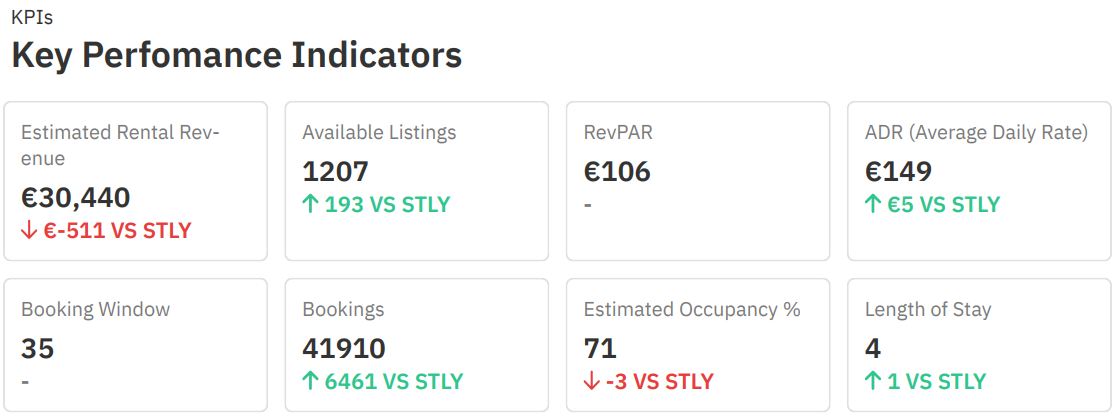 KPIs
Key Perfomance Indicators

Estimated Rental Revenue
€30,440
↓ €-511 VS STLY

Available Listings
1207
↑ 193 VS STLY

RevPAR
€106
-

ADR (Average Daily Rate)
€149
↑ €5 VS STLY

Booking Window
35
-

Bookings
41910
↑ 6461 VS STLY

Estimated Occupancy %
71
↓ -3 VS STLY

Length of Stay
4
↑ 1 VS STLY